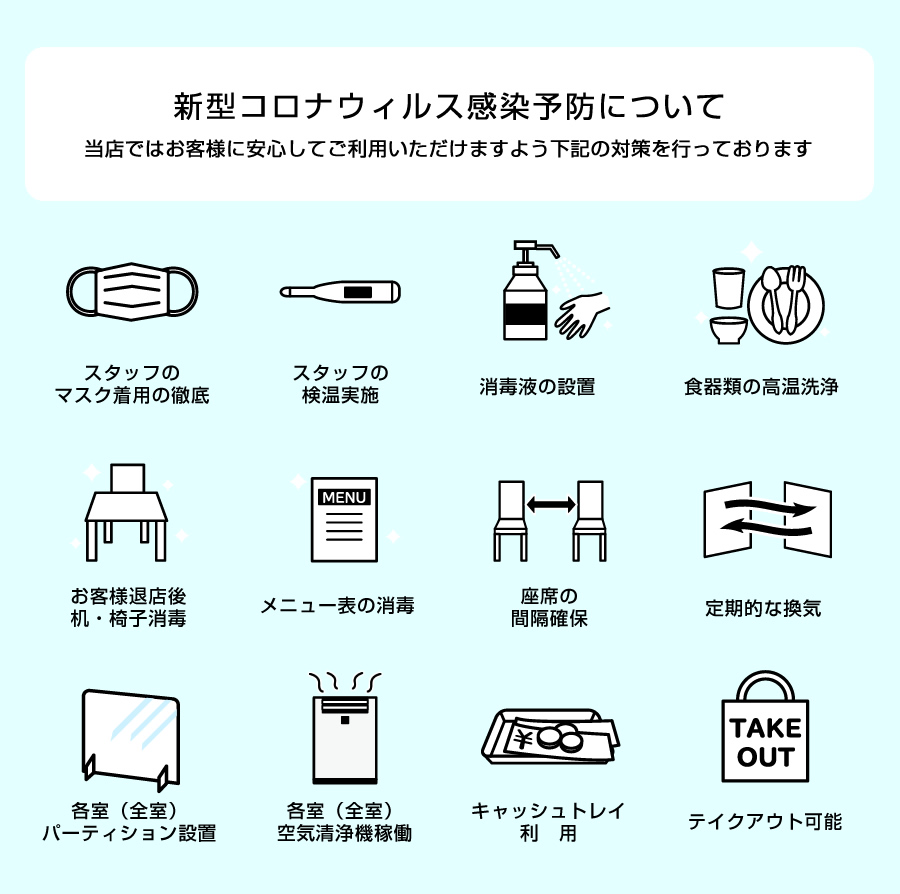 新型コロナウィルス感染予防について
当店ではお客様に安心してご利用いただけますよう下記の対策を行っております

スタッフの
マスク着用の徹底

スタッフの
検温実施

消毒液の設置

食器類の高温洗浄

お客様退店後
机・椅子消毒

MENU

メニュー表の消毒

座席の
間隔確保

定期的な換気

各室（全室）
パーティション設置

各室（全室）
空気清浄機稼働

¥

キャッシュトレイ
利　用

TAKE OUT

テイクアウト可能